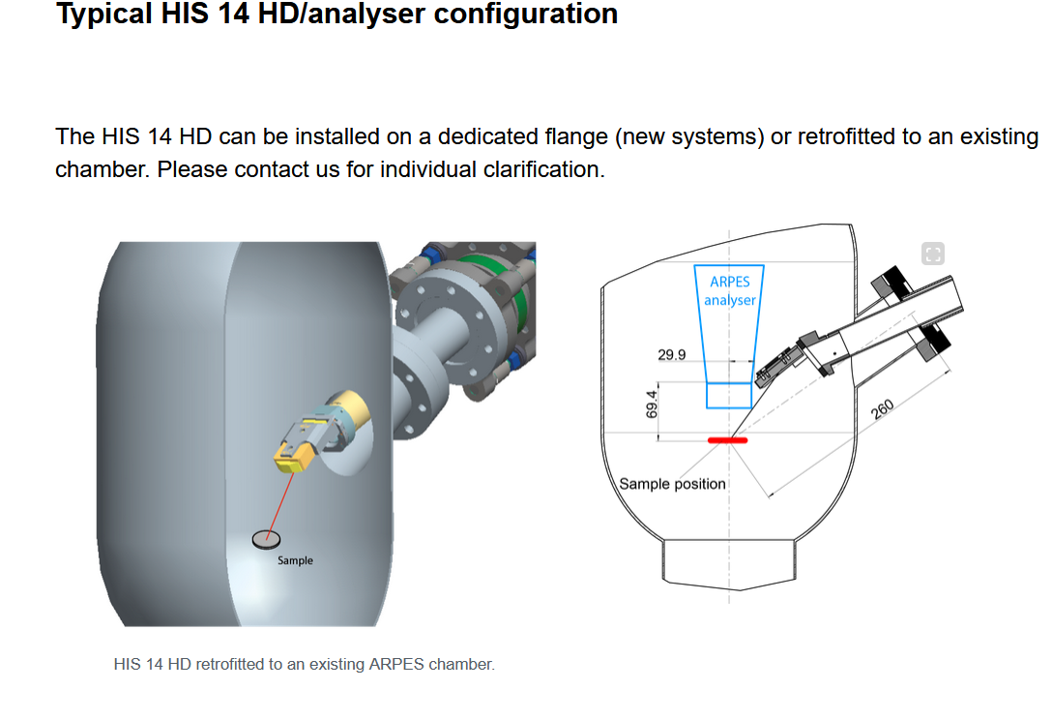 Typical HIS 14 HD/analyser configuration

The HIS 14 HD can be installed on a dedicated flange (new systems) or retrofitted to an existing chamber. Please contact us for individual clarification.

Sample

ARPES analyser

29.9

69.4

260

Sample position

HIS 14 HD retrofitted to an existing ARPES chamber.